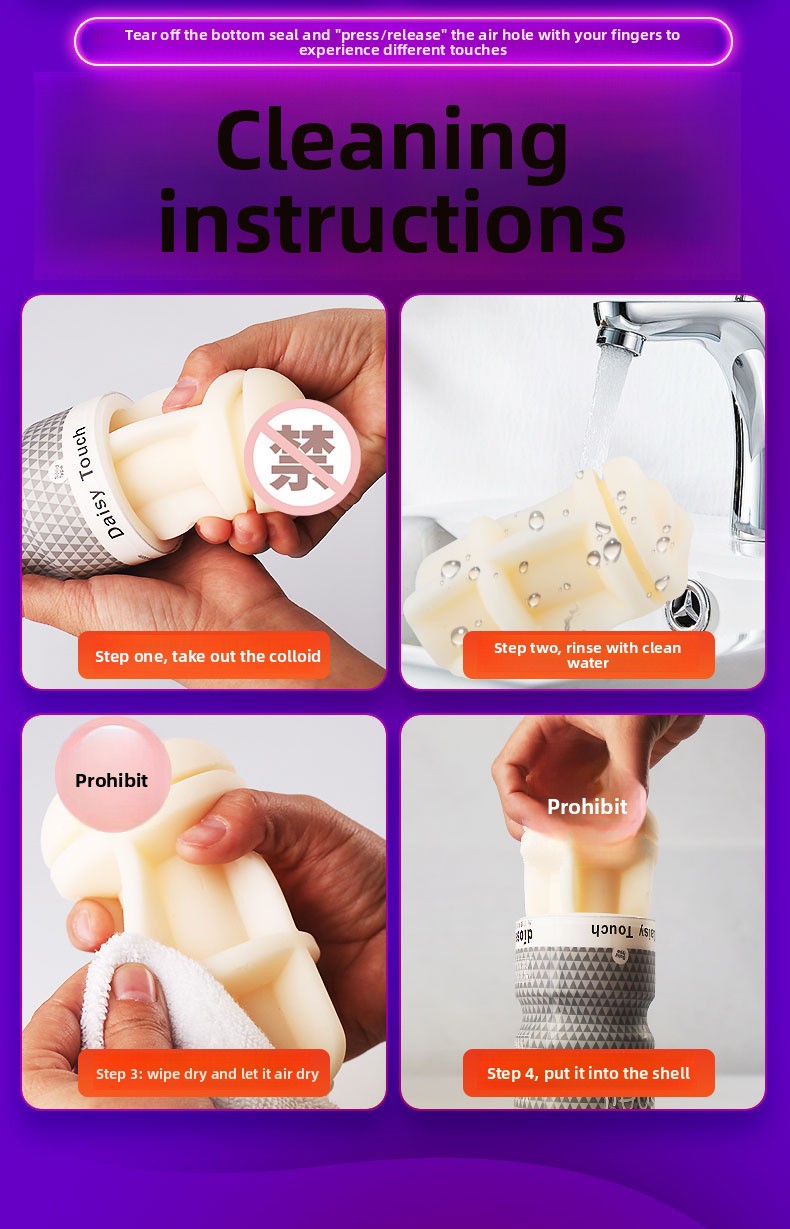 Tear off the bottom seal and "press/release" the air hole with your fingers to experience different touches

Cleaning instructions

Daisy Touch

禁

Step one, take out the colloid

Step two, rinse with clean water

Prohibit

Step 3: wipe dry and let it air dry

Prohibit

Daisy Touch

Step 4, put it into the shell